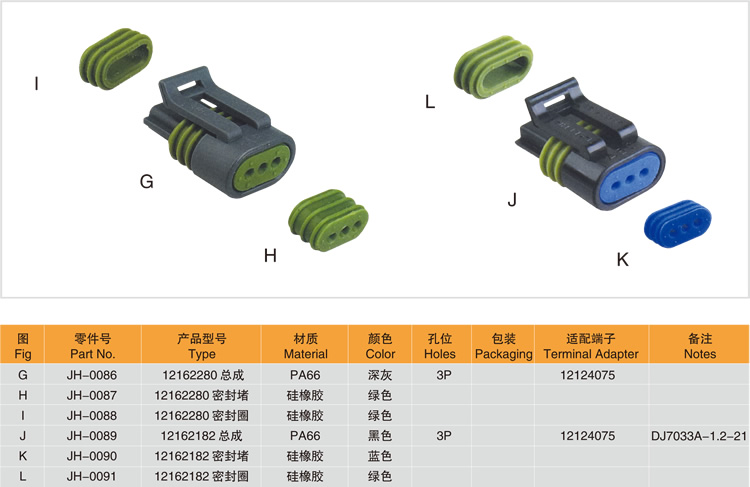 I

G

H

L

J

K

| 图 Fig | 零件号 Part No. | 产品型号 Type | 材质 Material | 颜色 Color | 孔位 Holes | 包装 Packaging | 适配端子 Terminal Adapter | 备注 Notes |
|---|---|---|---|---|---|---|---|---|
| G | JH-0086 | 12162280 总成 | PA66 | 深灰 | 3P | | 12124075 | |
| H | JH-0087 | 12162280 密封堵 | 硅橡胶 | 绿色 | | | | |
| I | JH-0088 | 12162280 密封圈 | 硅橡胶 | 绿色 | | | | |
| J | JH-0089 | 12162182 总成 | PA66 | 黑色 | 3P | | 12124075 | DJ7033A-1.2-21 |
| K | JH-0090 | 12162182 密封堵 | 硅橡胶 | 蓝色 | | | | |
| L | JH-0091 | 12162182 密封圈 | 硅橡胶 | 绿色 | | | | |