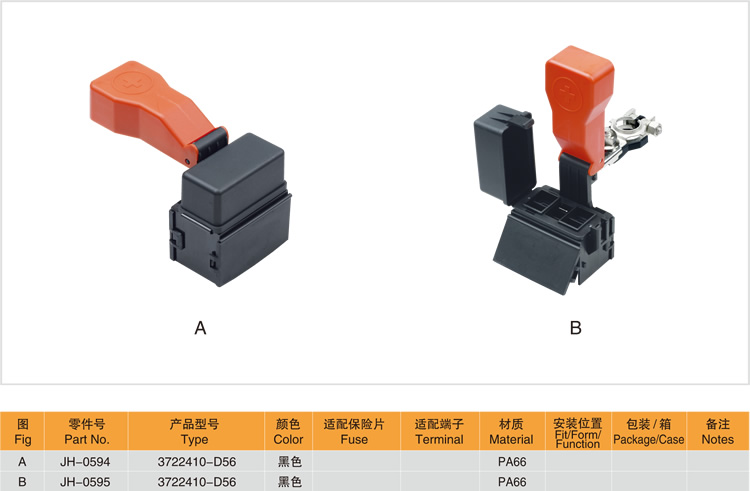 A

B

| 图 Fig | 零件号 Part No. | 产品型号 Type | 颜色 Color | 适配保险片 Fuse | 适配端子 Terminal | 材质 Material | 安装位置 Fit/Form/Function | 包装 / 箱 Package/Case | 备注 Notes |
|---|---|---|---|---|---|---|---|---|---|
| A | JH-0594 | 3722410-D56 | 黑色 | | | PA66 | | | |
| B | JH-0595 | 3722410-D56 | 黑色 | | | PA66 | | | |